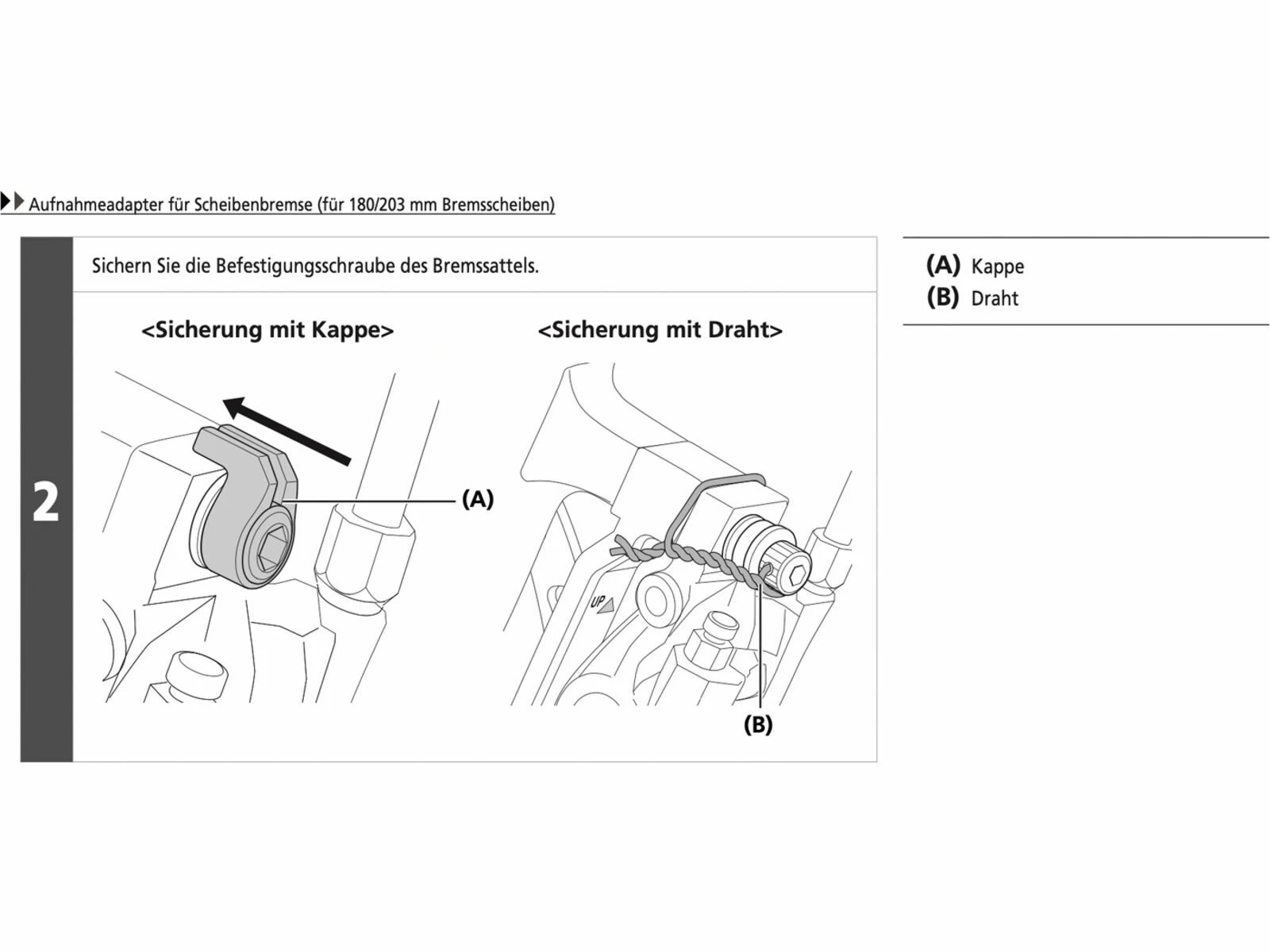 Aufnahmeadapter für Scheibenbremse (für 180/203 mm Bremsscheiben)

2

Sichern Sie die Befestigungsschraube des Bremssattels.

<Sicherung mit Kappe>

(A)

<Sicherung mit Draht>

UP

(B)

(A) Kappe
(B) Draht