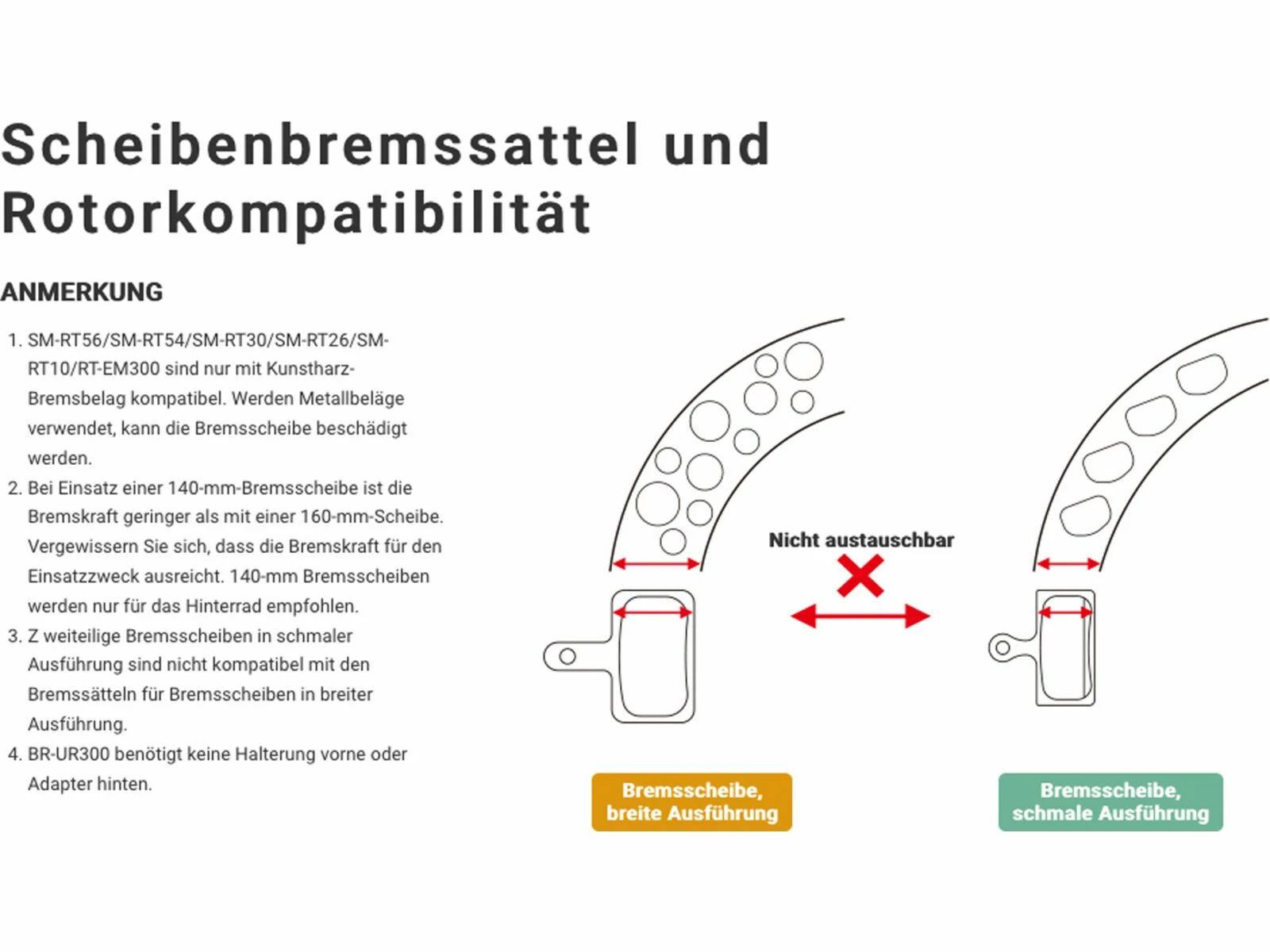 Scheibenbremssattel und Rotorkompatibilität

ANMERKUNG

1. SM-RT56/SM-RT54/SM-RT30/SM-RT26/SM-RT10/RT-EM300 sind nur mit Kunstharz-Bremsbelag kompatibel. Werden Metallbeläge verwendet, kann die Bremsscheibe beschädigt werden.
2. Bei Einsatz einer 140-mm-Bremsscheibe ist die Bremskraft geringer als mit einer 160-mm-Scheibe. Vergewissern Sie sich, dass die Bremskraft für den Einsatzzweck ausreicht. 140-mm Bremsscheiben werden nur für das Hinterrad empfohlen.
3. Z weiteilige Bremsscheiben in schmaler Ausführung sind nicht kompatibel mit den Bremssätteln für Bremsscheiben in breiter Ausführung.
4. BR-UR300 benötigt keine Halterung vorne oder Adapter hinten.

Nicht austauschbar

Bremsscheibe, breite Ausführung

Bremsscheibe, schmale Ausführung